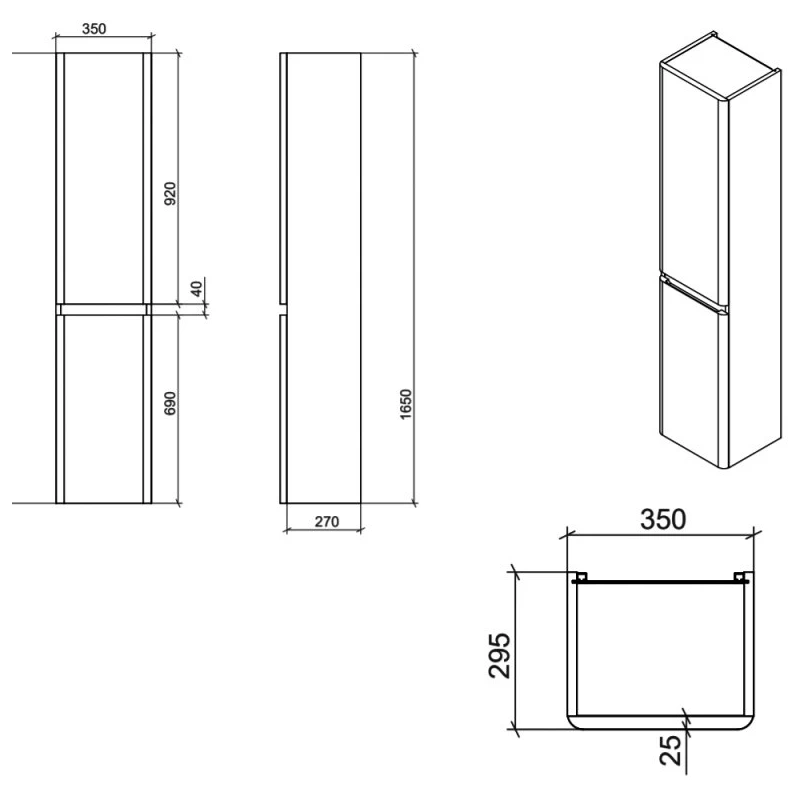 350

920

40

690

1650

270

350

295

25